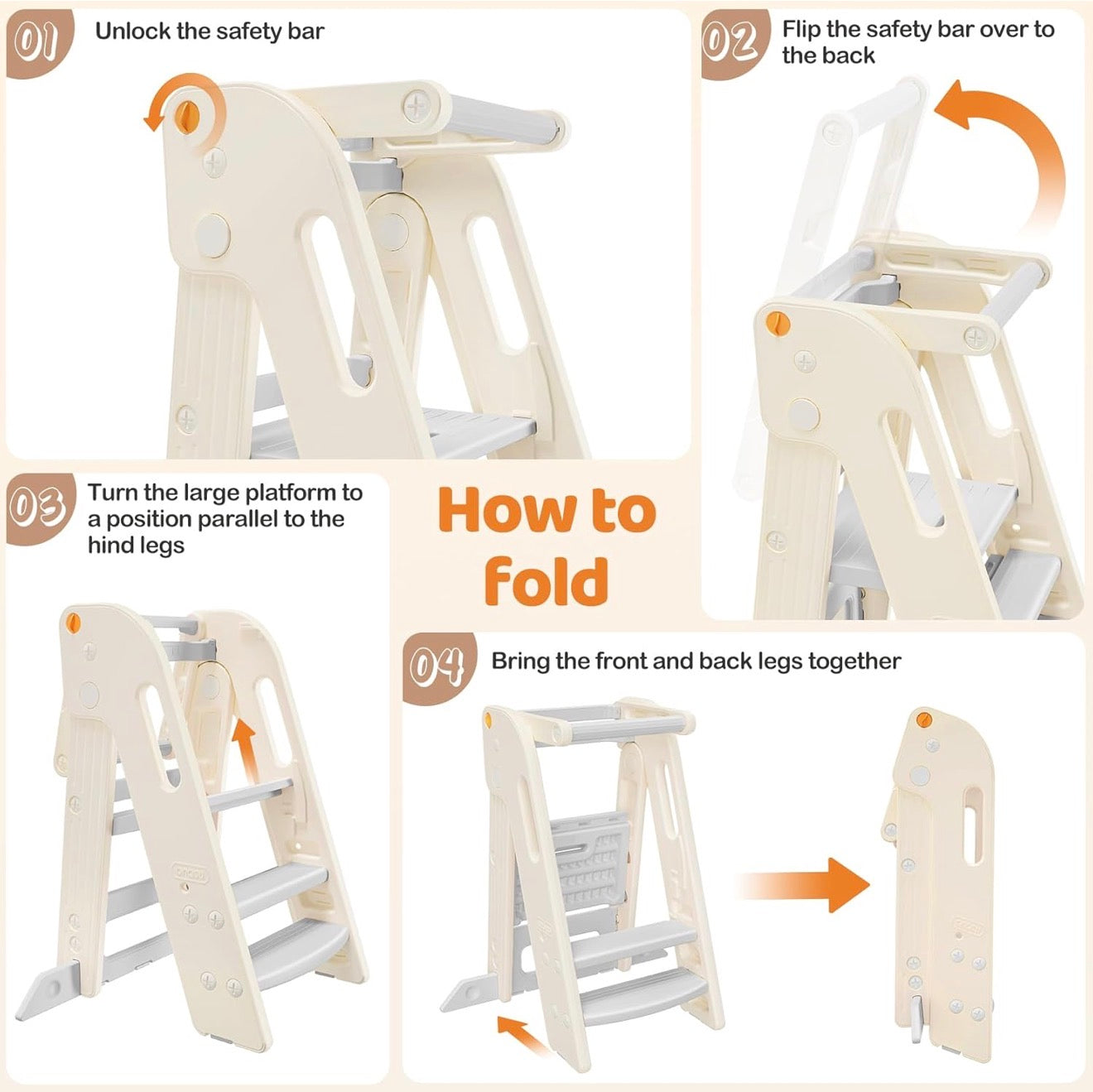 01 Unlock the safety bar

02 Flip the safety bar over to the back

03 Turn the large platform to a position parallel to the hind legs

How to fold

04 Bring the front and back legs together